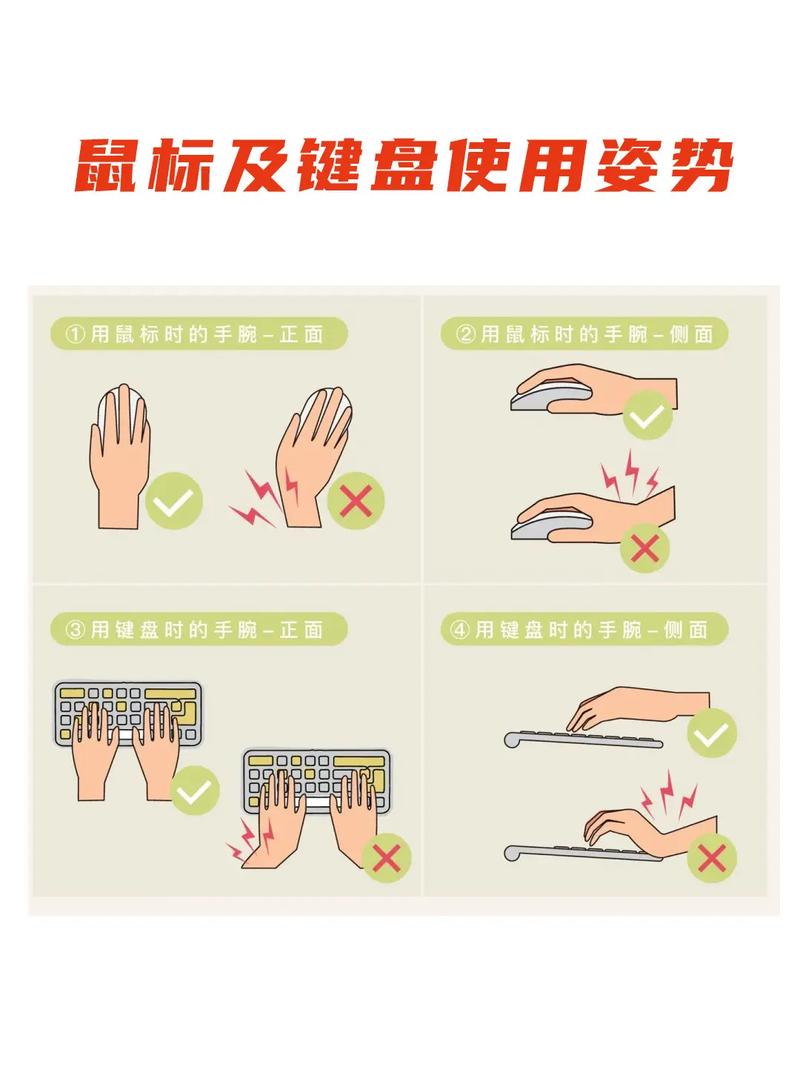 鼠标及键盘使用姿势

①用鼠标时的手腕–正面

②用鼠标时的手腕–侧面

③用键盘时的手腕–正面

④用键盘时的手腕–侧面